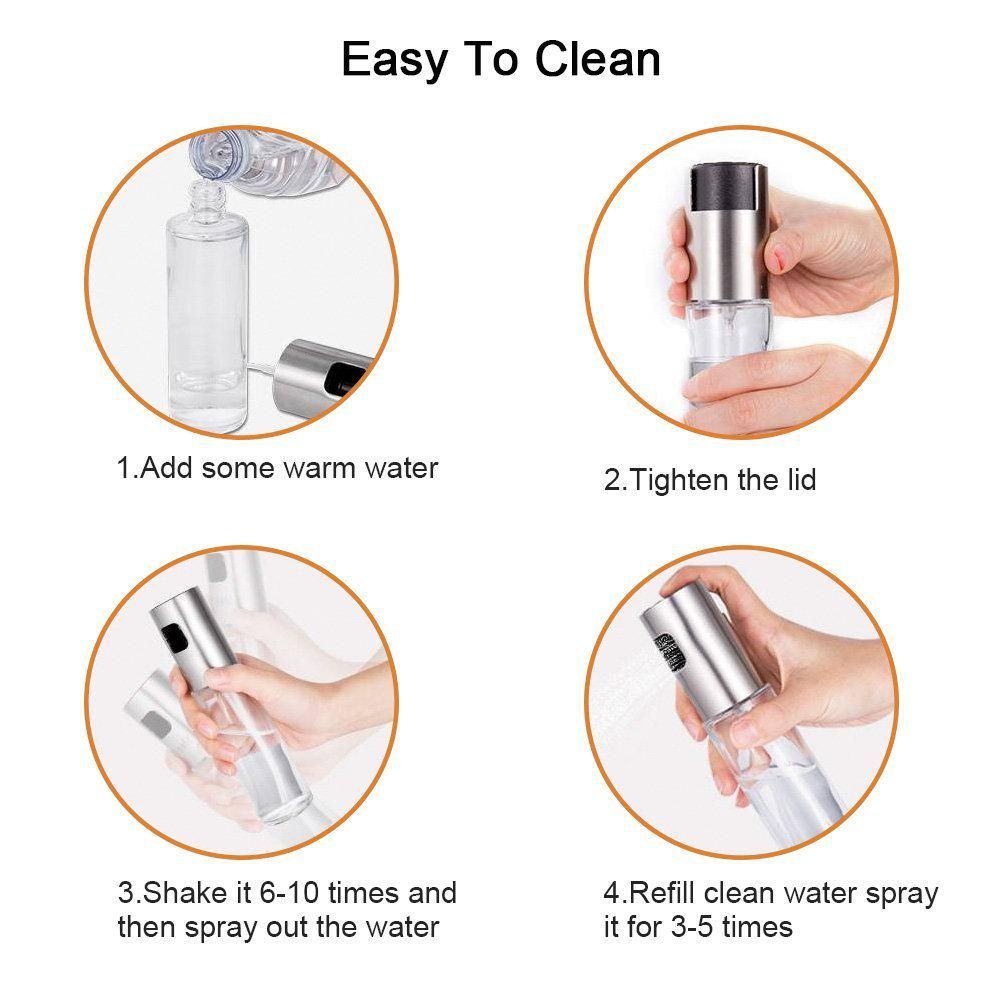 Easy To Clean

1.Add some warm water

2.Tighten the lid

3.Shake it 6-10 times and then spray out the water

4.Refill clean water spray it for 3-5 times